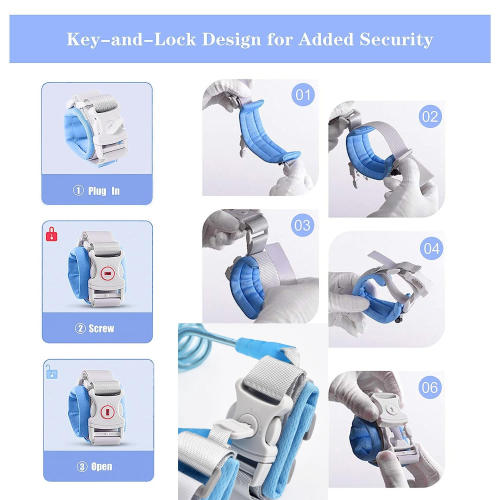 Key-and-Lock Design for Added Security

① Plug In

② Screw

③ Open

01

02

03

04

06